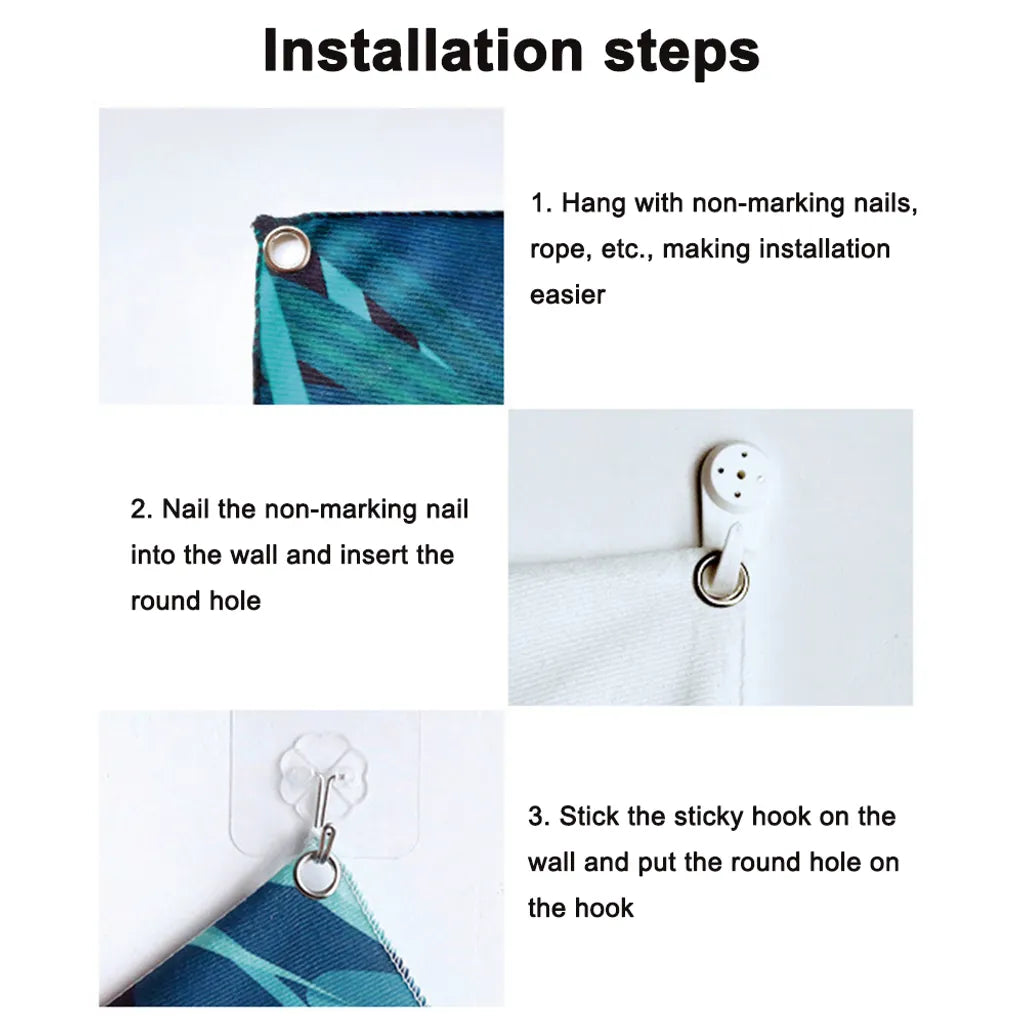 Installation steps

1. Hang with non-marking nails, rope, etc., making installation easier

2. Nail the non-marking nail into the wall and insert the round hole

3. Stick the sticky hook on the wall and put the round hole on the hook