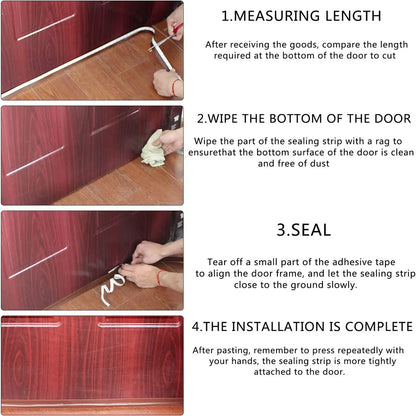 1.MEASURING LENGTH

After receiving the goods, compare the length required at the bottom of the door to cut

2.WIPE THE BOTTOM OF THE DOOR

Wipe the part of the sealing strip with a rag to ensurethat the bottom surface of the door is clean and free of dust

3.SEAL

Tear off a small part of the adhesive tape to align the door frame, and let the sealing strip close to the ground slowly.

4.THE INSTALLATION IS COMPLETE

After pasting, remember to press repeatedly with your hands, the sealing strip is more tightly attached to the door.